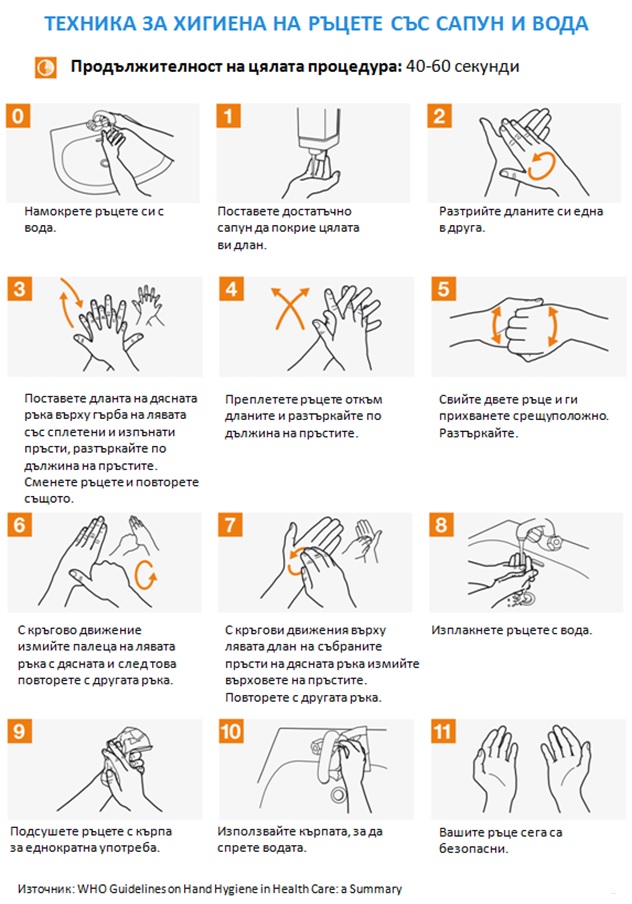 ТЕХНИКА ЗА ХИГИЕНА НА РЪЦЕТЕ СЪС САПУН И ВОДА

Продължителност на цялата процедура: 40-60 секунди

0
Намокрете ръцете си с вода.

1
Поставете достатъчно сапун да покрие цялата ви длан.

2
Разтрийте дланите си една в друга.

3
Поставете дланта на дясната ръка върху гърба на лявата със сплетени и изпънати пръсти, разтъркайте по дължина на пръстите. Сменете ръцете и повторете същото.

4
Преплетете ръцете откъм дланите и разтъркайте по дължина на пръстите.

5
Свийте двете ръце и ги прихванете срещуположно. Разтъркайте.

6
С кръгово движение измийте палеца на лявата ръка с дясната и след това повторете с другата ръка.

7
С кръгови движения върху лявата длан на събраните пръсти на дясната ръка измийте върховете на пръстите. Повторете с другата ръка.

8
Изплакнете ръцете с вода.

9
Подсушете ръцете с кърпа за еднократна употреба.

10
Използвайте кърпата, за да спрете водата.

11
Вашите ръце сега са безопасни.

Източник: WHO Guidelines on Hand Hygiene in Health Care: a Summary